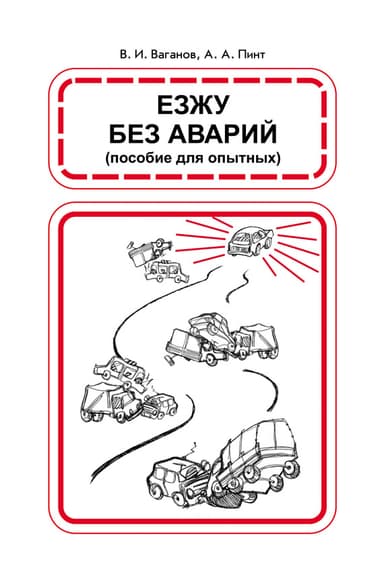 В. И. Ваганов, А. А. Пинт

ЕЗЖУ
БЕЗ АВАРИЙ
(пособие для опытных)